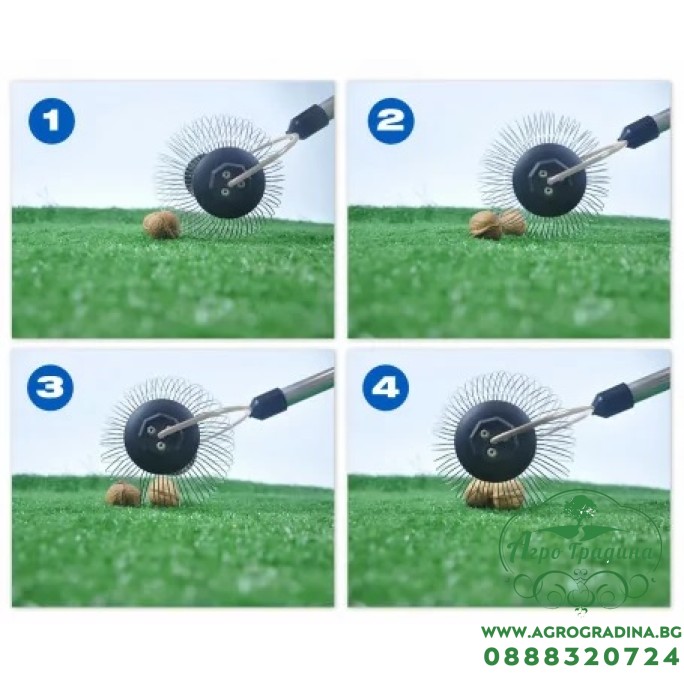 1

2

3

4

Агро Градина

WWW.AGROGRADINA.BG
0888320724